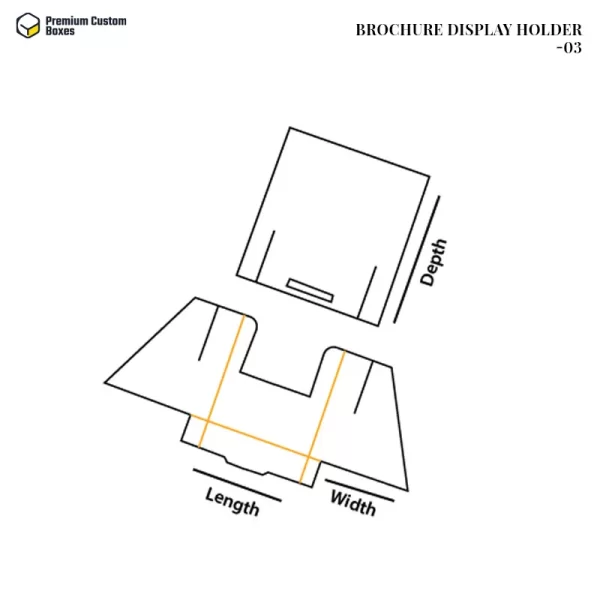 Premium Custom Boxes

BROCHURE DISPLAY HOLDER -03

Depth

Length

Width